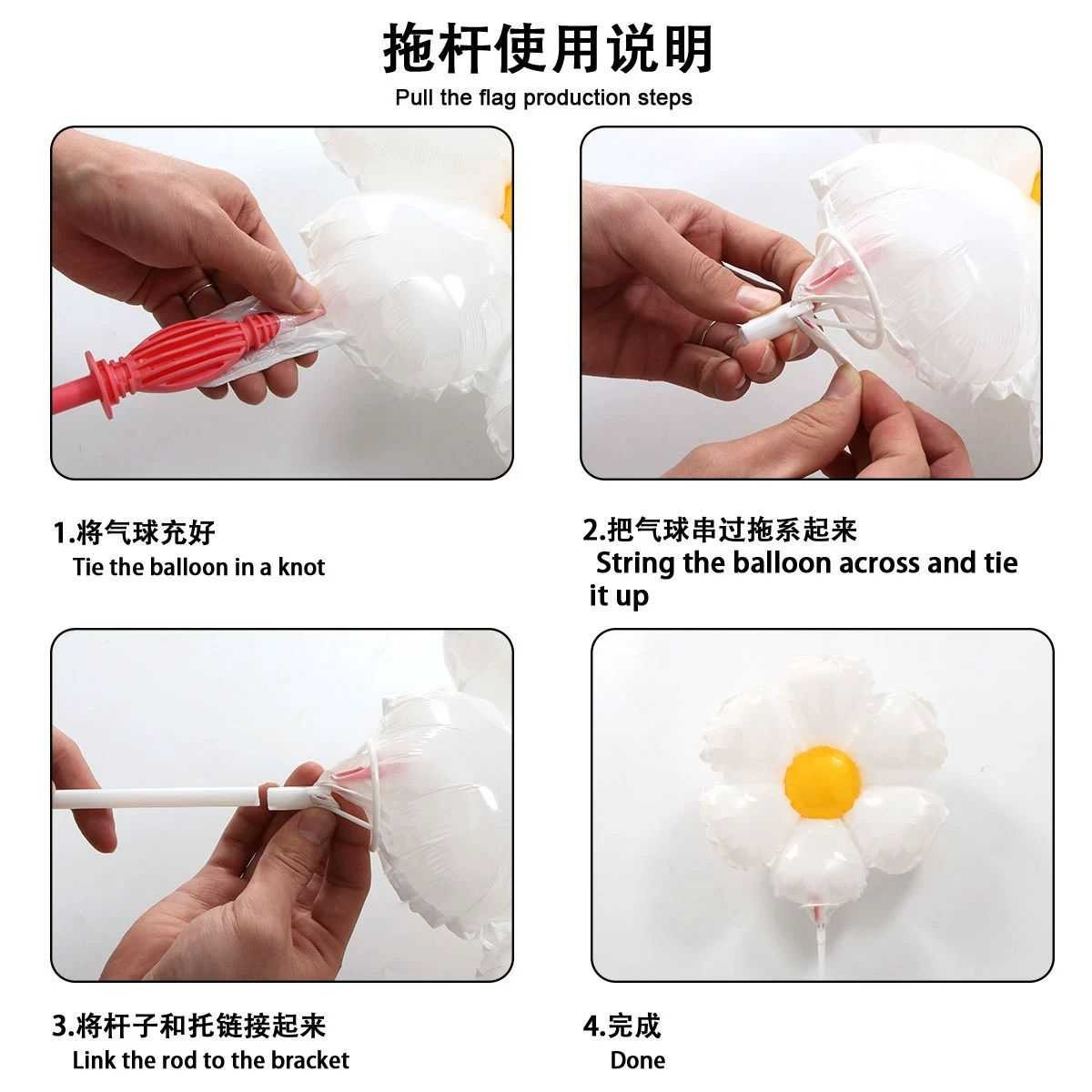 拖杆使用说明
Pull the flag production steps

1.将气球充好
Tie the balloon in a knot

2.把气球串过拖系起来
String the balloon across and tie it up

3.将杆子和托链接起来
Link the rod to the bracket

4.完成
Done