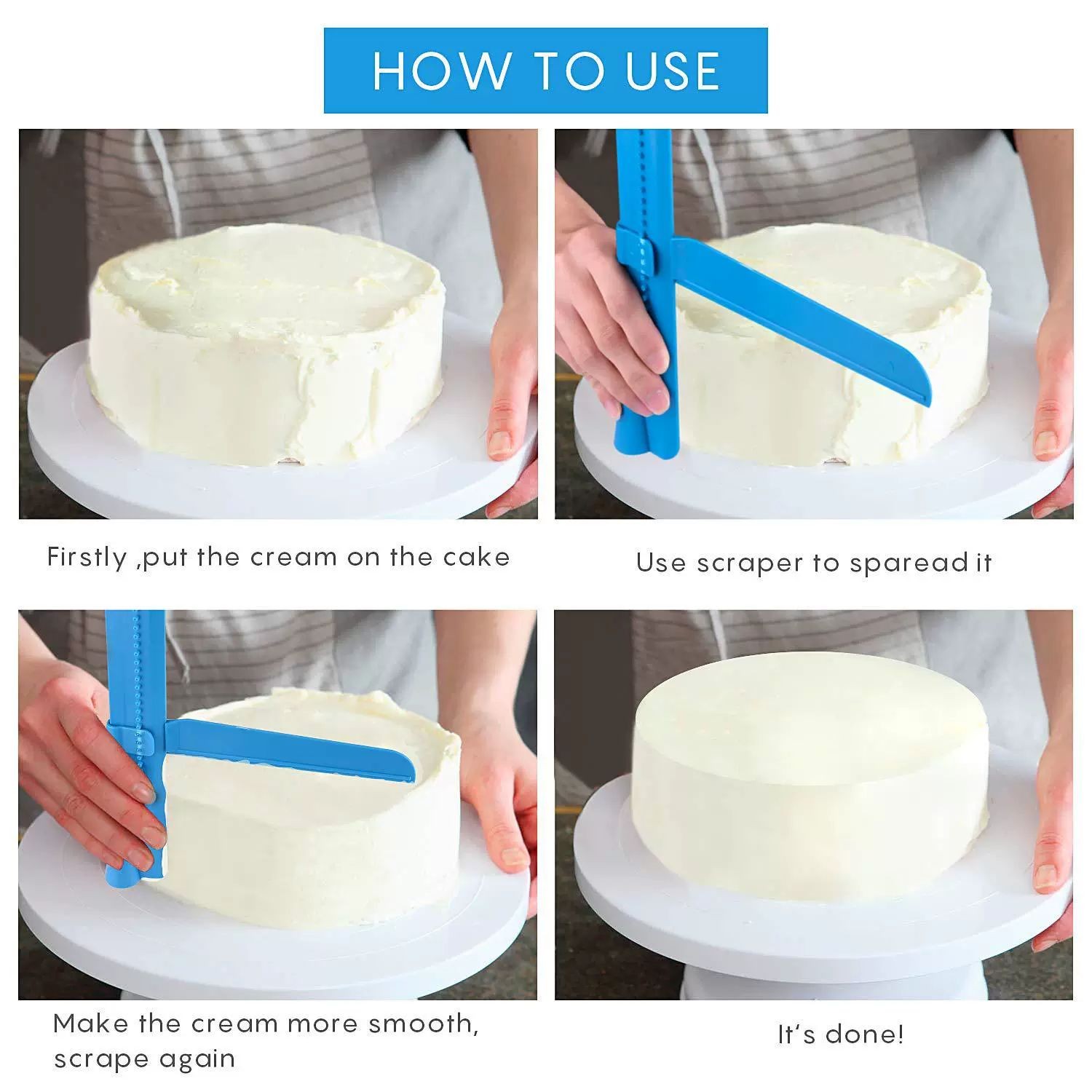 HOW TO USE

Firstly ,put the cream on the cake

Use scraper to sparead it

Make the cream more smooth, scrape again

It's done!