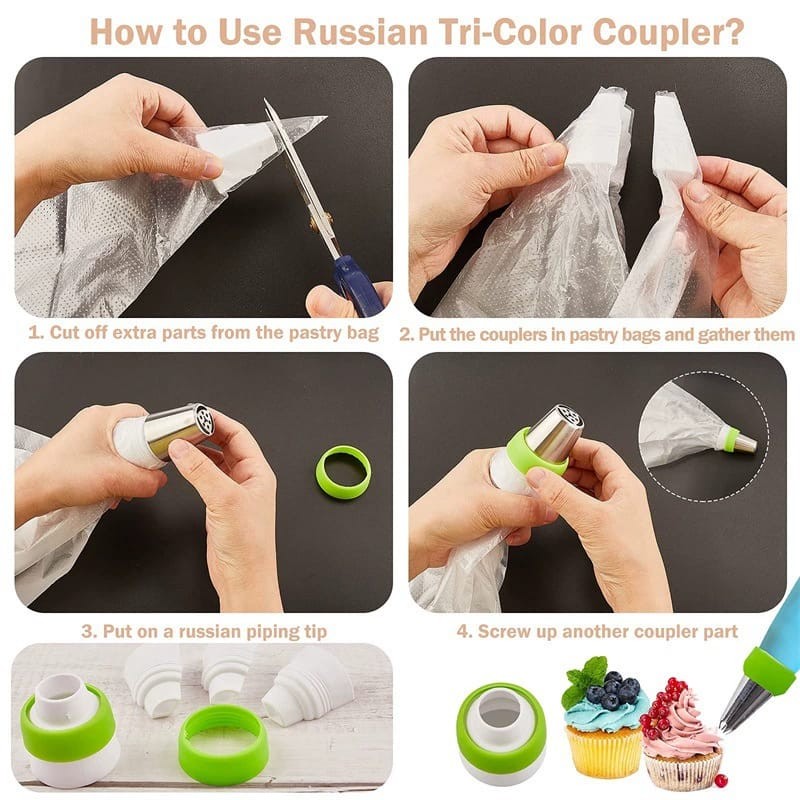 How to Use Russian Tri-Color Coupler?

1. Cut off extra parts from the pastry bag

2. Put the couplers in pastry bags and gather them

3. Put on a russian piping tip

4. Screw up another coupler part